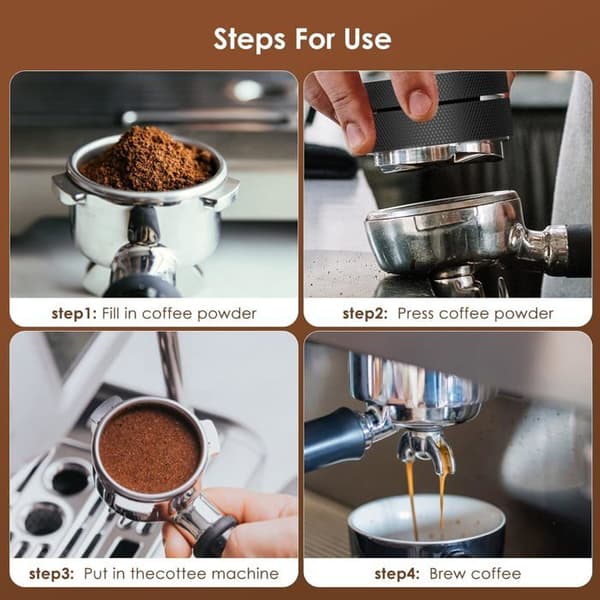 Steps For Use

step1: Fill in coffee powder

step2: Press coffee powder

step3: Put in thecottee machine

step4: Brew coffee