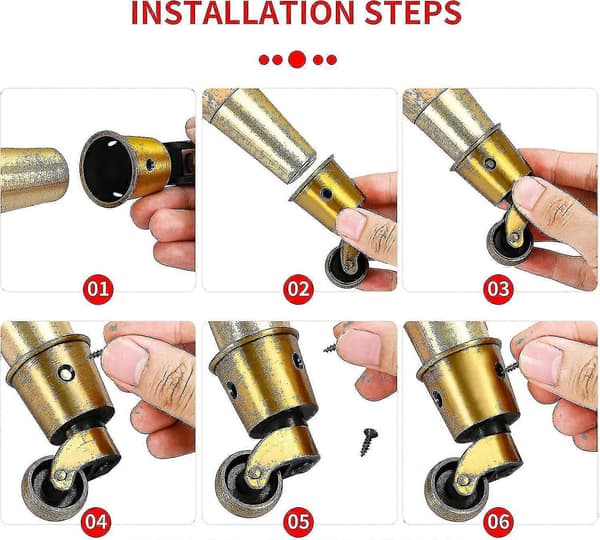 INSTALLATION STEPS

01

02

03

04

05

06