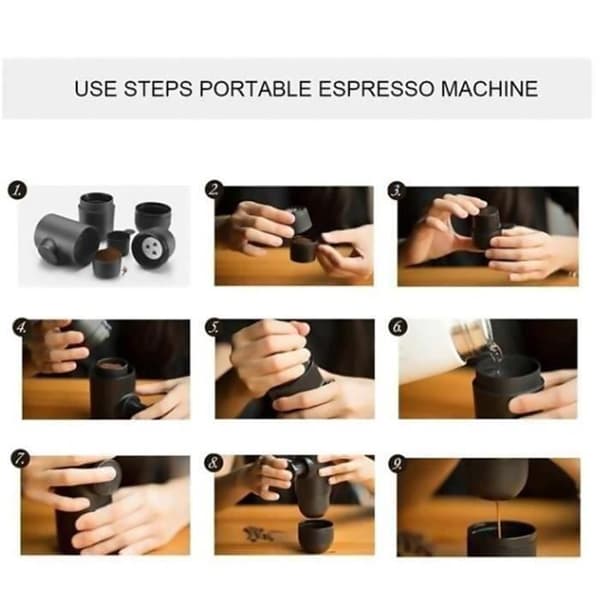 USE STEPS PORTABLE ESPRESSO MACHINE

1.

2.

3.

4.

5.

6.

7.

8.

9.