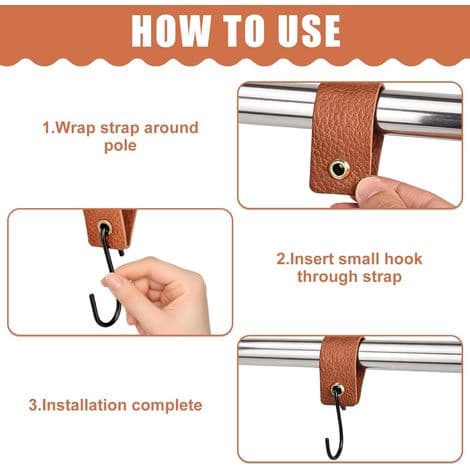 HOW TO USE

1.Wrap strap around pole

2.Insert small hook through strap

3.Installation complete