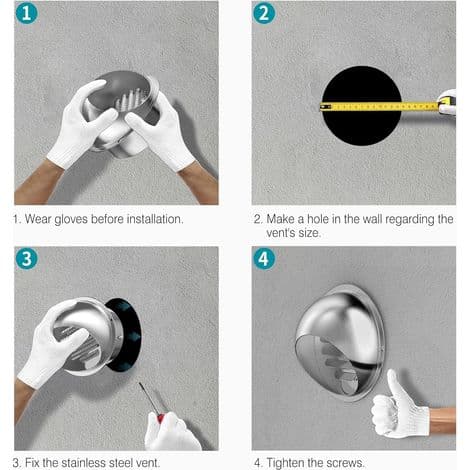 1

1. Wear gloves before installation.

2

2. Make a hole in the wall regarding the vent's size.

3

3. Fix the stainless steel vent.

4

4. Tighten the screws.