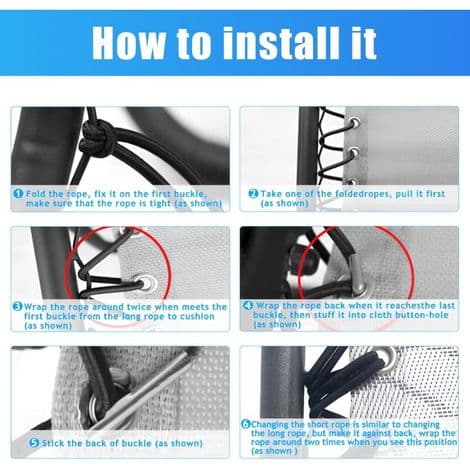 How to install it

1 Fold the rope, fix it on the first buckle, make sure that the rope is tight (as shown)

2 Take one of the foldedropes, pull it first (as shown)

3 Wrap the rope around twice when meets the first buckle from the long rope to cushion (as shown)

4 Wrap the rope back when it reachesthe last buckle, then stuff it into cloth button-hole (as shown)

5 Stick the back of buckle (as shown)

6 Changing the short rope is similar to changing the long rope, but make it against back, wrap the rope around two times when you see this position (as shown )