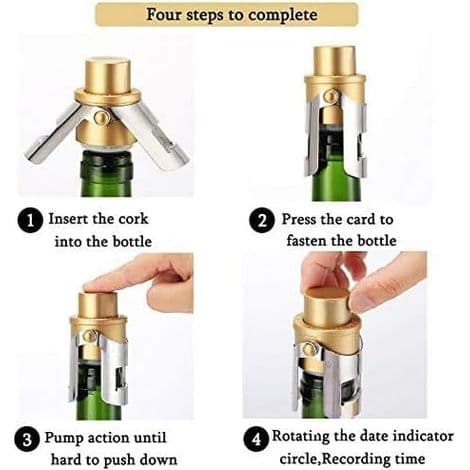 Four steps to complete

1 Insert the cork into the bottle

2 Press the card to fasten the bottle

3 Pump action until hard to push down

4 Rotating the date indicator circle,Recording time