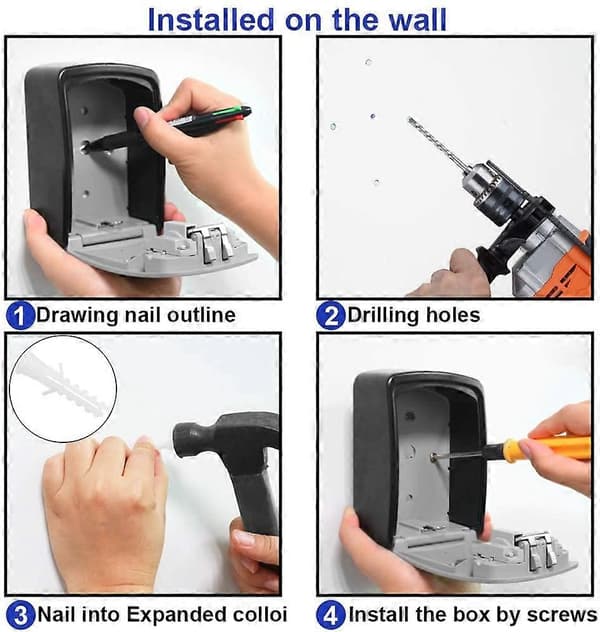 Installed on the wall

1 Drawing nail outline

2 Drilling holes

3 Nail into Expanded colloi

4 Install the box by screws