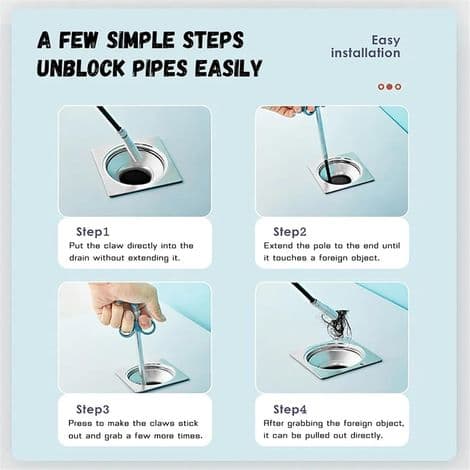 A FEW SIMPLE STEPS UNBLOCK PIPES EASILY

Easy installation

Step1
Put the claw directly into the drain without extending it.

Step2
Extend the pole to the end until it touches a foreign object.

Step3
Press to make the claws stick out and grab a few more times.

Step4
After grabbing the foreign object, it can be pulled out directly.