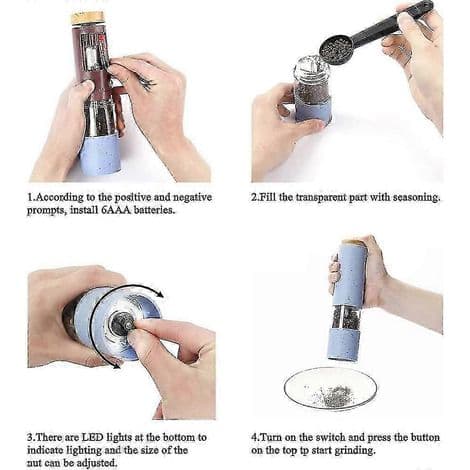 1.According to the positive and negative prompts, install 6AAA batteries.

2.Fill the transparent part with seasoning.

3.There are LED lights at the bottom to indicate lighting and the size of the nut can be adjusted.

4.Turn on the switch and press the button on the top tp start grinding.