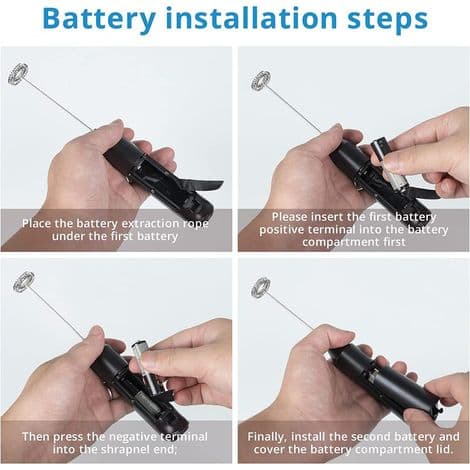 Battery installation steps

Place the battery extraction rope under the first battery

Please insert the first battery positive terminal into the battery compartment first

Then press the negative terminal into the shrapnel end;

Finally, install the second battery and cover the battery compartment lid.