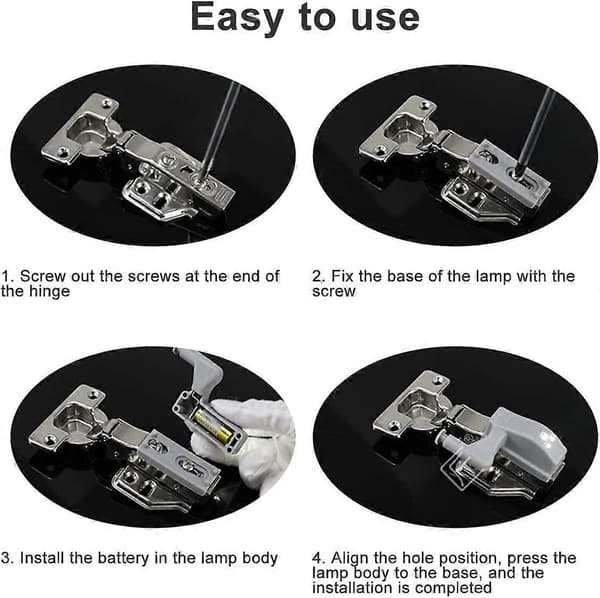 Easy to use

1. Screw out the screws at the end of the hinge

2. Fix the base of the lamp with the screw

3. Install the battery in the lamp body

4. Align the hole position, press the lamp body to the base, and the installation is completed