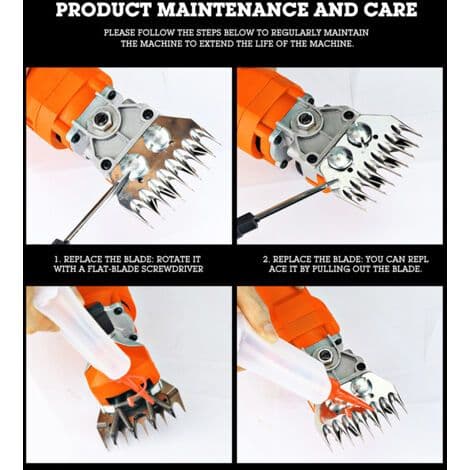 PRODUCT MAINTENANCE AND CARE

PLEASE FOLLOW THE STEPS BELOW TO REGULARLY MAINTAIN THE MACHINE TO EXTEND THE LIFE OF THE MACHINE.

1. REPLACE THE BLADE: ROTATE IT WITH A FLAT-BLADE SCREWDRIVER

2. REPLACE THE BLADE: YOU CAN REPL ACE IT BY PULLING OUT THE BLADE.