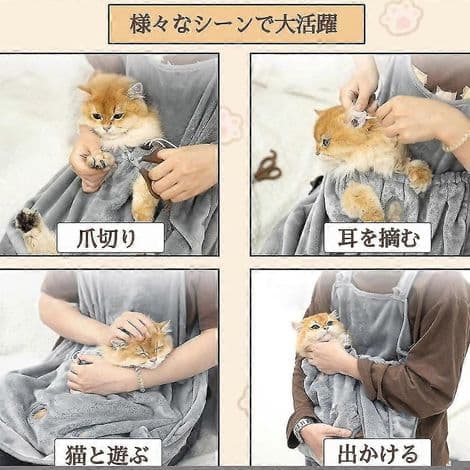 様々なシーンで大活躍

爪切り

耳を摘む

猫と遊ぶ

出かける