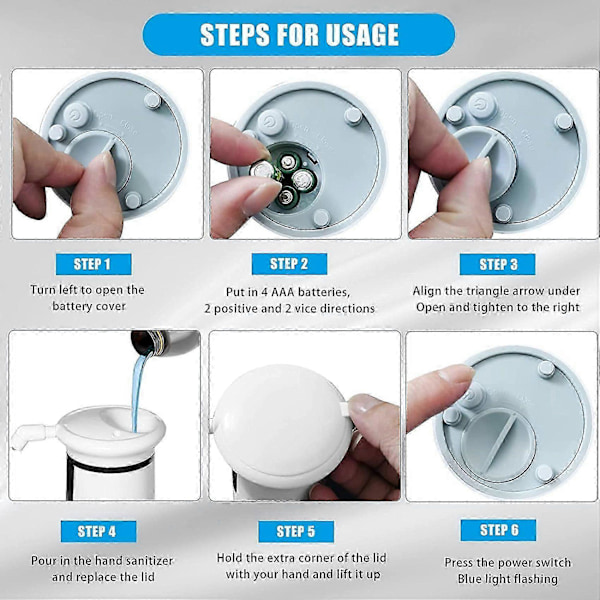 STEPS FOR USAGE

STEP 1
Turn left to open the battery cover

STEP 2
Put in 4 AAA batteries, 2 positive and 2 vice directions

STEP 3
Align the triangle arrow under Open and tighten to the right

STEP 4
Pour in the hand sanitizer and replace the lid

STEP 5
Hold the extra corner of the lid with your hand and lift it up

STEP 6
Press the power switch Blue light flashing