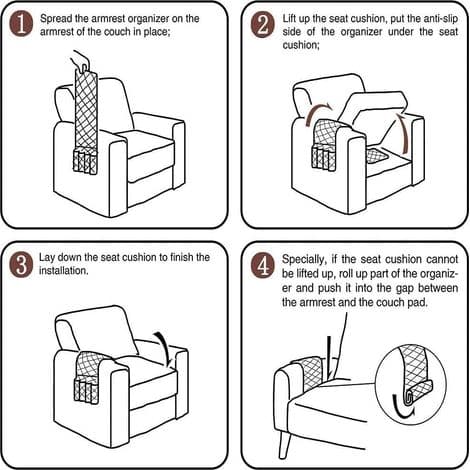 1 Spread the armrest organizer on the armrest of the couch in place;

2 Lift up the seat cushion, put the anti-slip side of the organizer under the seat cushion;

3 Lay down the seat cushion to finish the installation.

4 Specially, if the seat cushion cannot be lifted up, roll up part of the organizer and push it into the gap between the armrest and the couch pad.