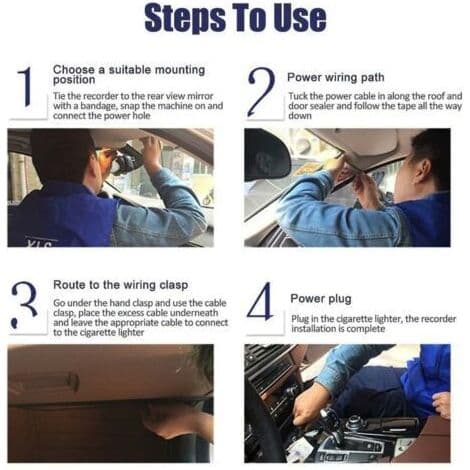 Steps To Use

1
Choose a suitable mounting position
Tie the recorder to the rear view mirror with a bandage, snap the machine on and connect the power hole

2
Power wiring path
Tuck the power cable in along the roof and door sealer and follow the tape all the way down

3
Route to the wiring clasp
Go under the hand clasp and use the cable clasp, place the excess cable underneath and leave the appropriate cable to connect to the cigarette lighter

4
Power plug
Plug in the cigarette lighter, the recorder installation is complete