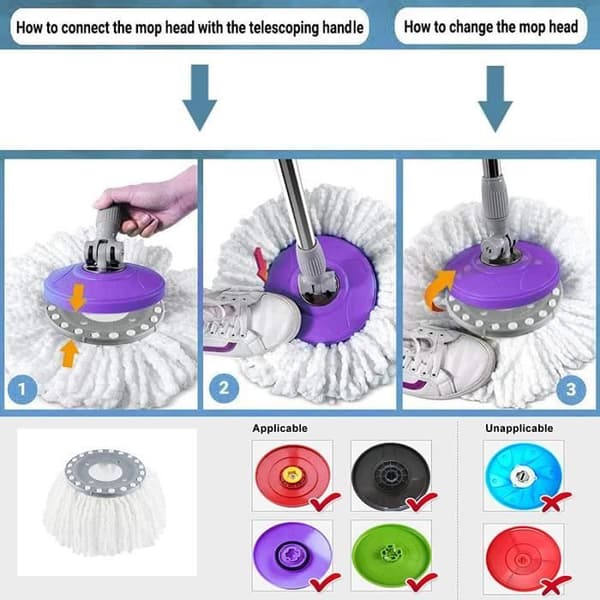 How to connect the mop head with the telescoping handle

How to change the mop head

1

2

3

Applicable

Unapplicable