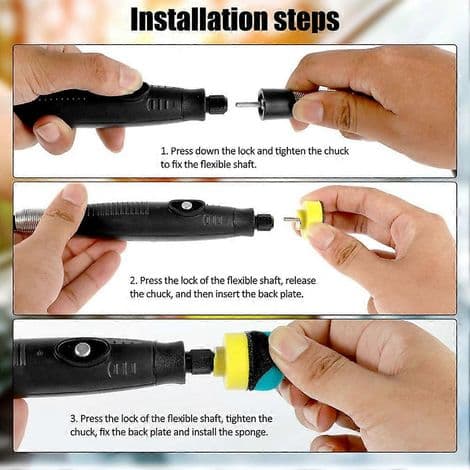 Installation steps

1. Press down the lock and tighten the chuck to fix the flexible shaft.

2. Press the lock of the flexible shaft, release the chuck, and then insert the back plate.

3. Press the lock of the flexible shaft, tighten the chuck, fix the back plate and install the sponge.