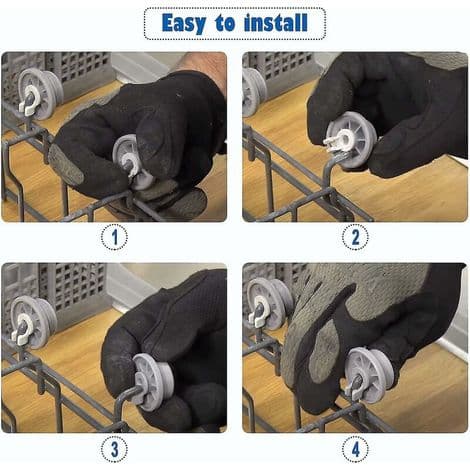 Easy to install

1

2

3

4