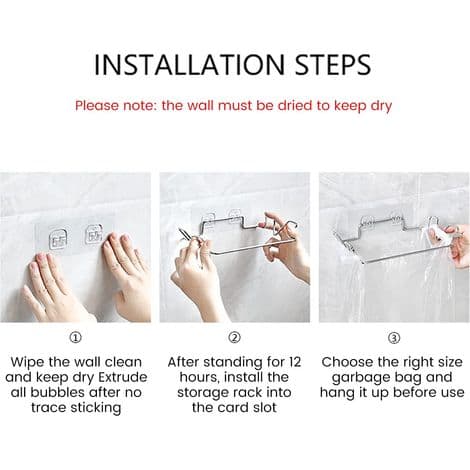 INSTALLATION STEPS

Please note: the wall must be dried to keep dry

①

Wipe the wall clean and keep dry Extrude all bubbles after no trace sticking

②

After standing for 12 hours, install the storage rack into the card slot

③

Choose the right size garbage bag and hang it up before use