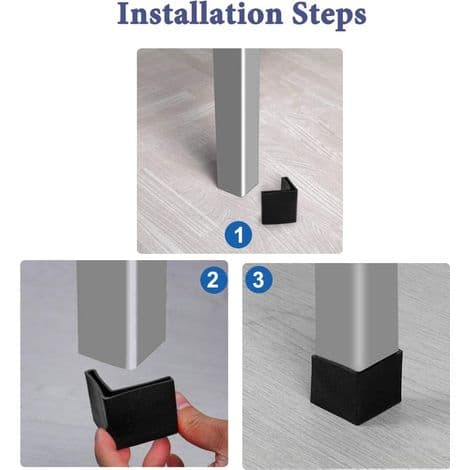 Installation Steps

1

2

3