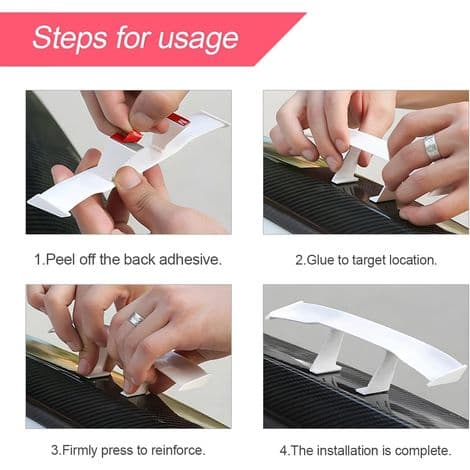 Steps for usage

1.Peel off the back adhesive.

2.Glue to target location.

3.Firmly press to reinforce.

4.The installation is complete.