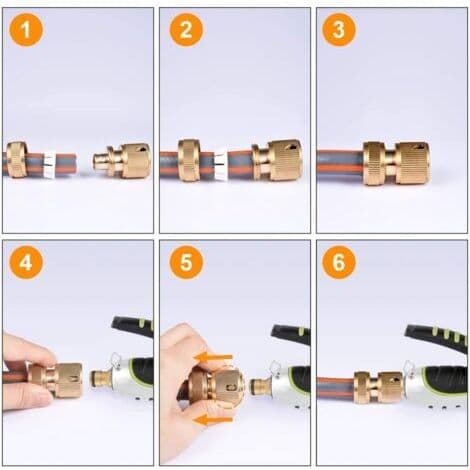 1

2

3

4

5

6