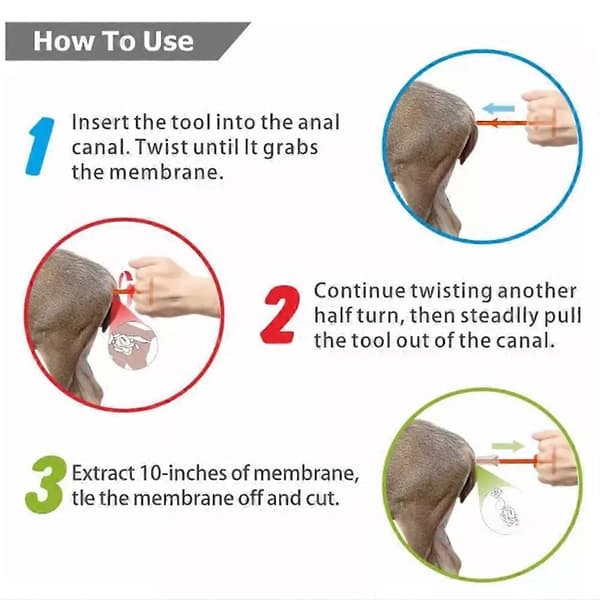 How To Use

1 Insert the tool into the anal canal. Twist until It grabs the membrane.

2 Continue twisting another half turn, then steadlly pull the tool out of the canal.

3 Extract 10-inches of membrane, tle the membrane off and cut.