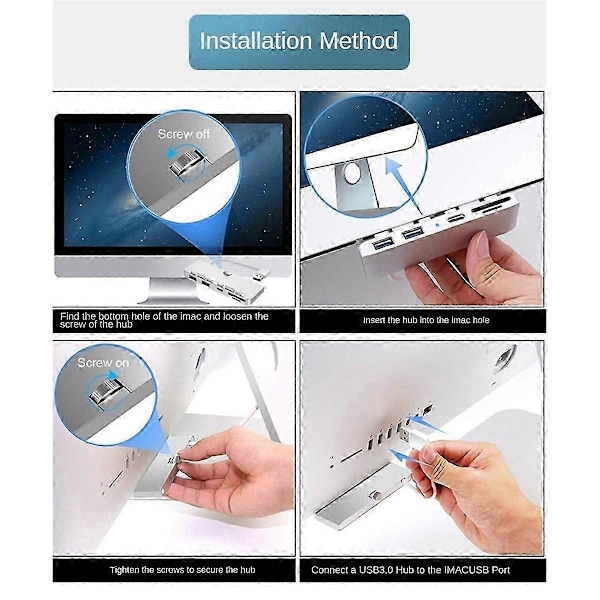 Installation Method

Screw off

Find the bottom hole of the imac and loosen the screw of the hub

Insert the hub into the imac hole

Screw on

Tighten the screws to secure the hub

Connect a USB3.0 Hub to the IMACUSB Port