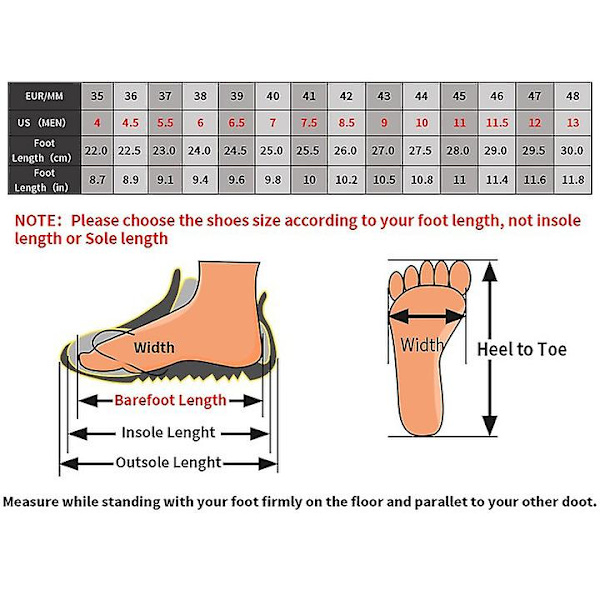 | EUR/MM | 35 | 36 | 37 | 38 | 39 | 40 | 41 | 42 | 43 | 44 | 45 | 46 | 47 | 48 |
|---|---|---|---|---|---|---|---|---|---|---|---|---|---|---|
| US (MEN) | 4 | 4.5 | 5.5 | 6 | 6.5 | 7 | 7.5 | 8.5 | 9 | 10 | 11 | 11.5 | 12 | 13 |
| Foot Length (cm) | 22.0 | 22.5 | 23.0 | 24.0 | 24.5 | 25.0 | 25.5 | 26.0 | 27.0 | 27.5 | 28.0 | 29.0 | 29.5 | 30.0 |
| Foot Length (in) | 8.7 | 8.9 | 9.1 | 9.4 | 9.6 | 9.8 | 10 | 10.2 | 10.5 | 10.8 | 11 | 11.4 | 11.6 | 11.8 |

NOTE: Please choose the shoes size according to your foot length, not insole length or Sole length

Width

Barefoot Length

Insole Lenght

Outsole Lenght

Width

Heel to Toe

Measure while standing with your foot firmly on the floor and parallet to your other doot.