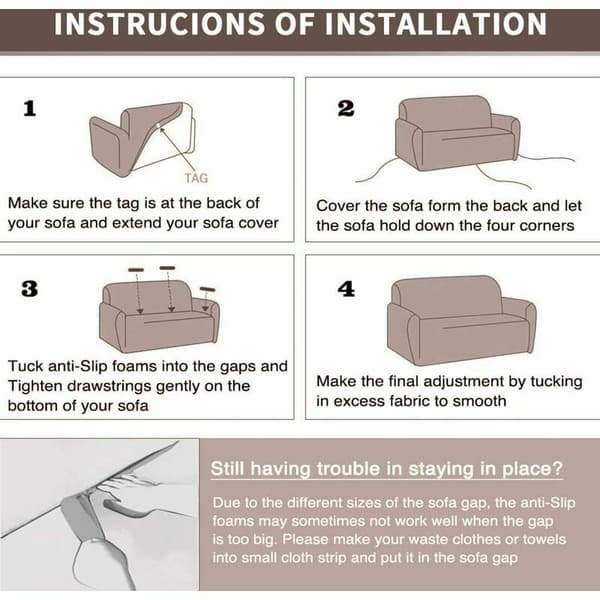 INSTRUCIONS OF INSTALLATION

1

TAG

Make sure the tag is at the back of your sofa and extend your sofa cover

2

Cover the sofa form the back and let the sofa hold down the four corners

3

Tuck anti-Slip foams into the gaps and Tighten drawstrings gently on the bottom of your sofa

4

Make the final adjustment by tucking in excess fabric to smooth

Still having trouble in staying in place?

Due to the different sizes of the sofa gap, the anti-Slip foams may sometimes not work well when the gap is too big. Please make your waste clothes or towels into small cloth strip and put it in the sofa gap