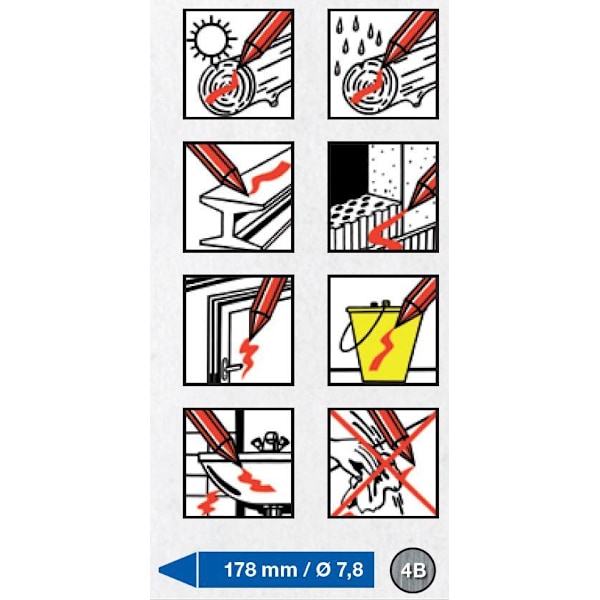 178 mm / Ø 7,8

4B