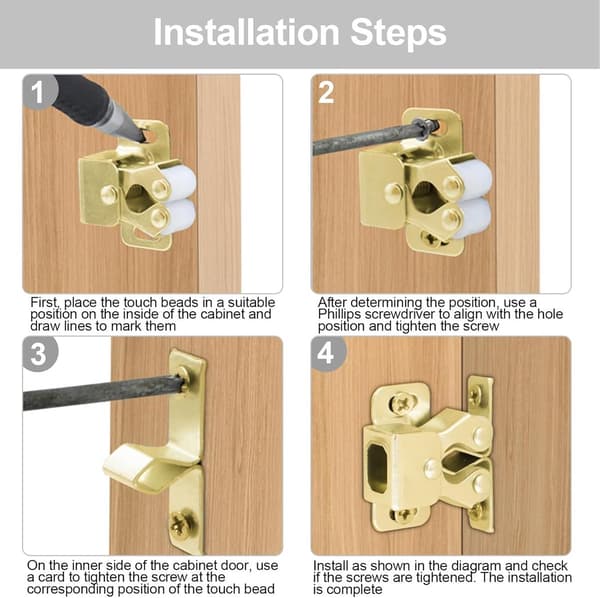 Installation Steps

1

First, place the touch beads in a suitable position on the inside of the cabinet and draw lines to mark them

2

After determining the position, use a Phillips screwdriver to align with the hole position and tighten the screw

3

On the inner side of the cabinet door, use a card to tighten the screw at the corresponding position of the touch bead

4

Install as shown in the diagram and check if the screws are tightened. The installation is complete