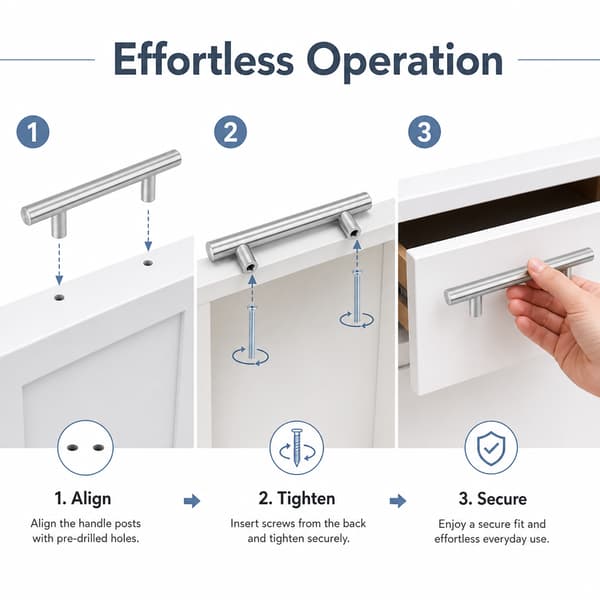 Effortless Operation

1

2

3

1. Align

Align the handle posts with pre-drilled holes.

2. Tighten

Insert screws from the back and tighten securely.

3. Secure

Enjoy a secure fit and effortless everyday use.