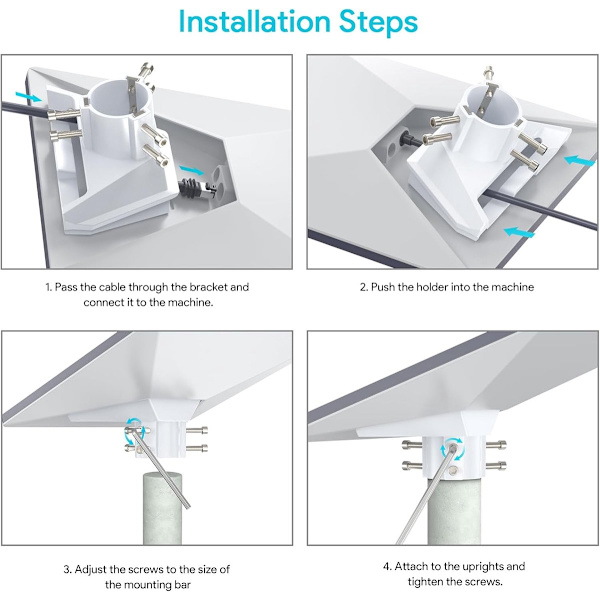 Installation Steps

1. Pass the cable through the bracket and connect it to the machine.

2. Push the holder into the machine

3. Adjust the screws to the size of the mounting bar

4. Attach to the uprights and tighten the screws.