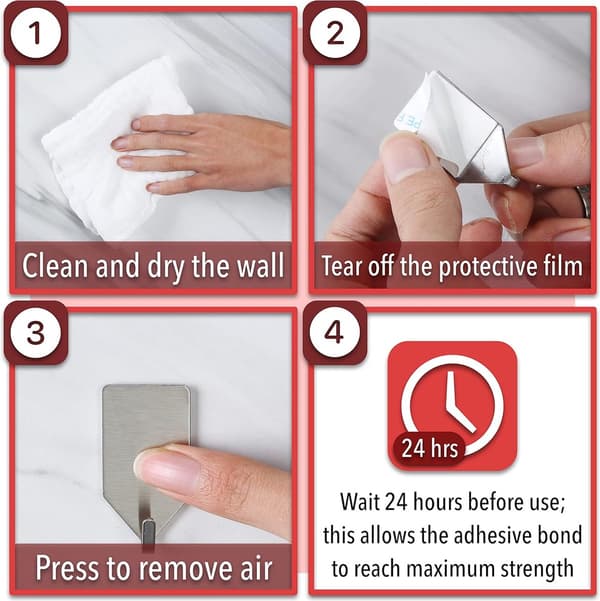 1

Clean and dry the wall

2

PE F

Tear off the protective film

3

Press to remove air

4

24 hrs

Wait 24 hours before use; this allows the adhesive bond to reach maximum strength