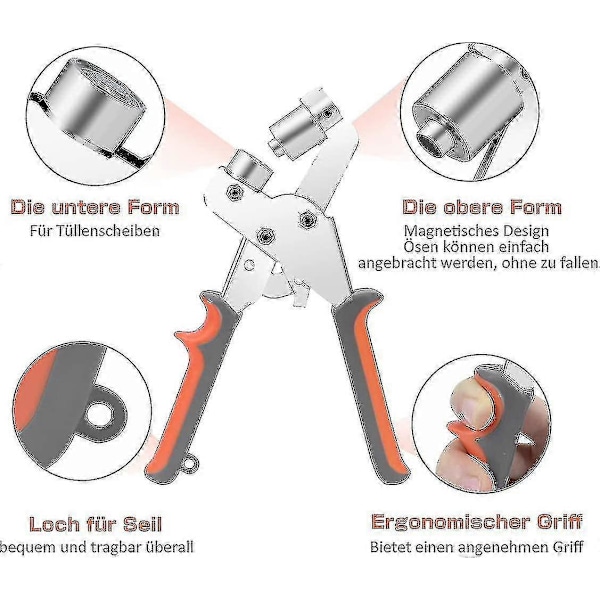 Die untere Form
Für Tüllenscheiben

Die obere Form
Magnetisches Design
Ösen können einfach
angebracht werden, ohne zu fallen.

Loch für Seil
bequem und tragbar überall

Ergonomischer Griff
Bietet einen angenehmen Griff