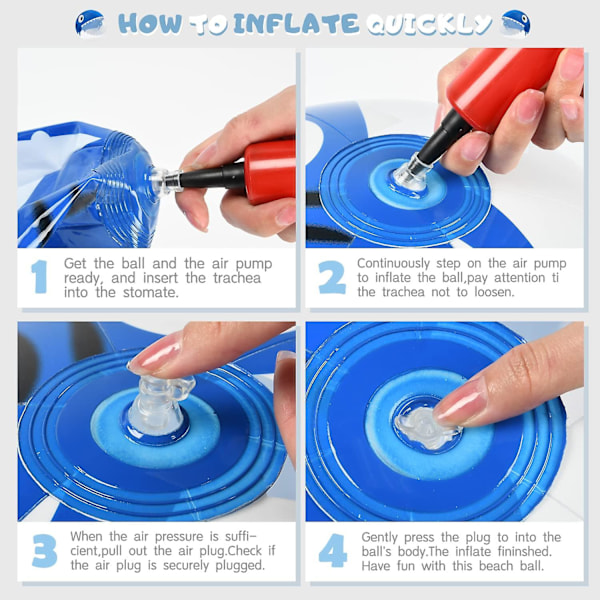 HOW TO INFLATE QUICKLY

1 Get the ball and the air pump ready, and insert the trachea into the stomate.

2 Continuously step on the air pump to inflate the ball,pay attention ti the trachea not to loosen.

3 When the air pressure is sufficient,pull out the air plug.Check if the air plug is securely plugged.

4 Gently press the plug to into the ball's body.The inflate fininshed. Have fun with this beach ball.