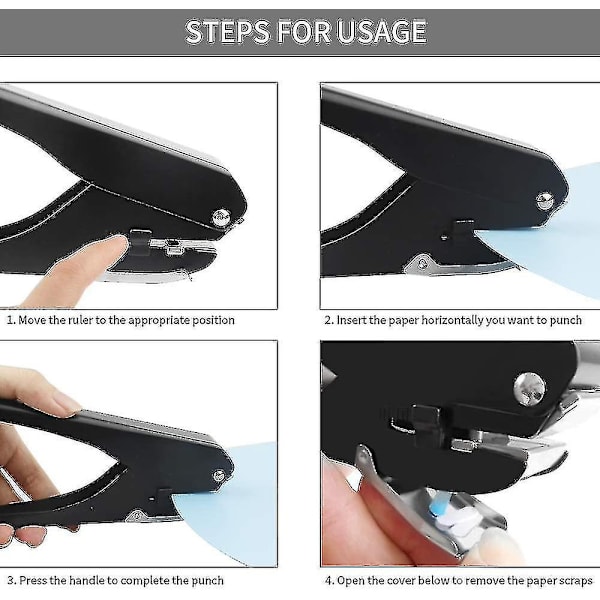 STEPS FOR USAGE

1. Move the ruler to the appropriate position

2. Insert the paper horizontally you want to punch

3. Press the handle to complete the punch

4. Open the cover below to remove the paper scraps