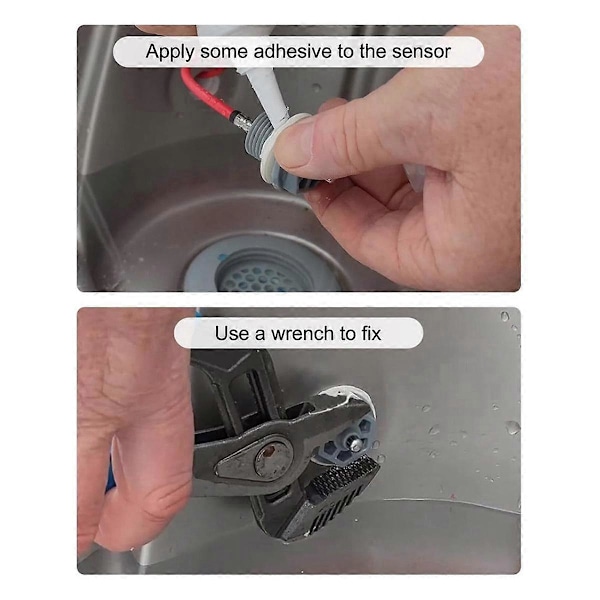 Apply some adhesive to the sensor

Use a wrench to fix