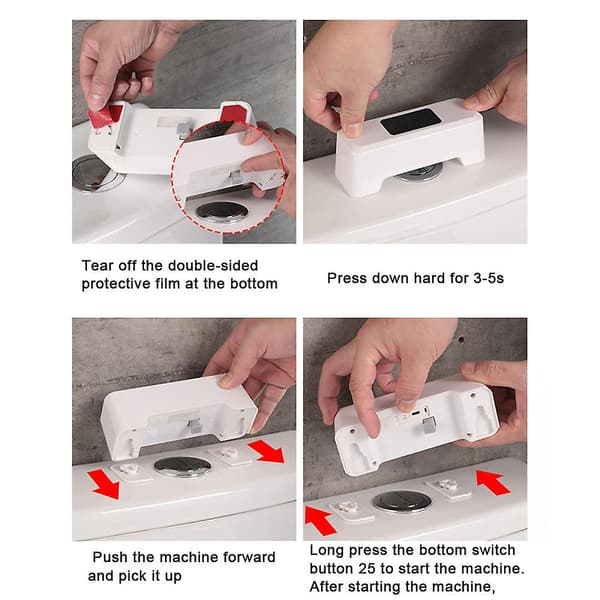 Tear off the double-sided protective film at the bottom

Press down hard for 3-5s

Push the machine forward and pick it up

Long press the bottom switch button 25 to start the machine. After starting the machine,