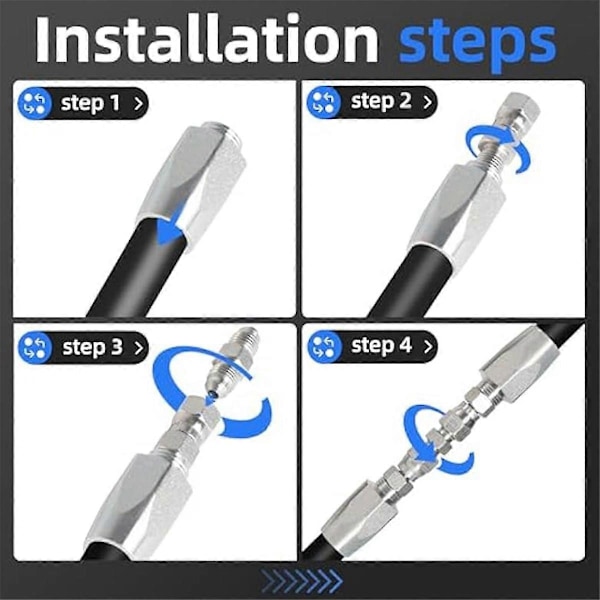 Installation steps

step 1 >

step 2 >

step 3 >

step 4 >