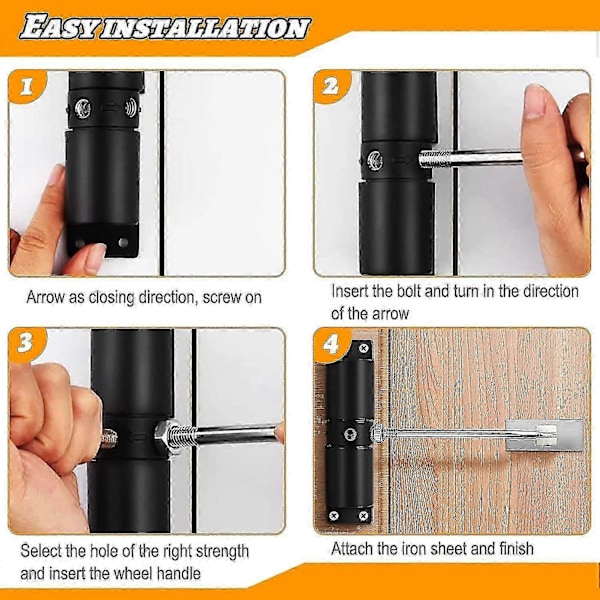 EASY INSTALLATION

1

Arrow as closing direction, screw on

2

Insert the bolt and turn in the direction of the arrow

3

Select the hole of the right strength and insert the wheel handle

4

Attach the iron sheet and finish