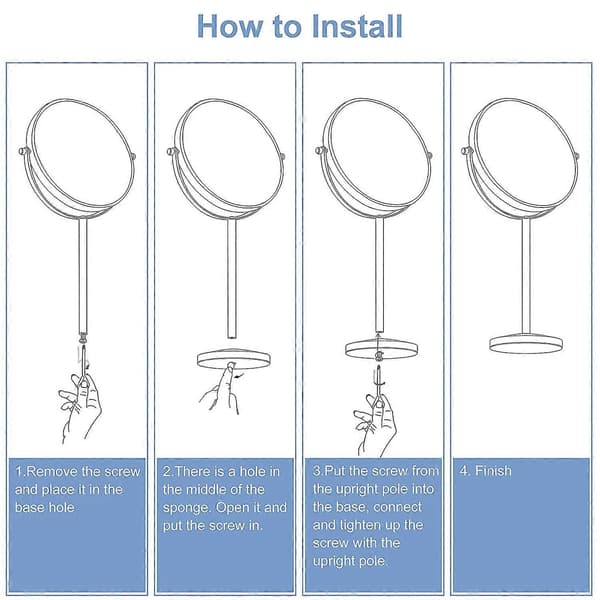 How to Install

1.Remove the screw and place it in the base hole

2.There is a hole in the middle of the sponge. Open it and put the screw in.

3.Put the screw from the upright pole into the base, connect and tighten up the screw with the upright pole.

4. Finish