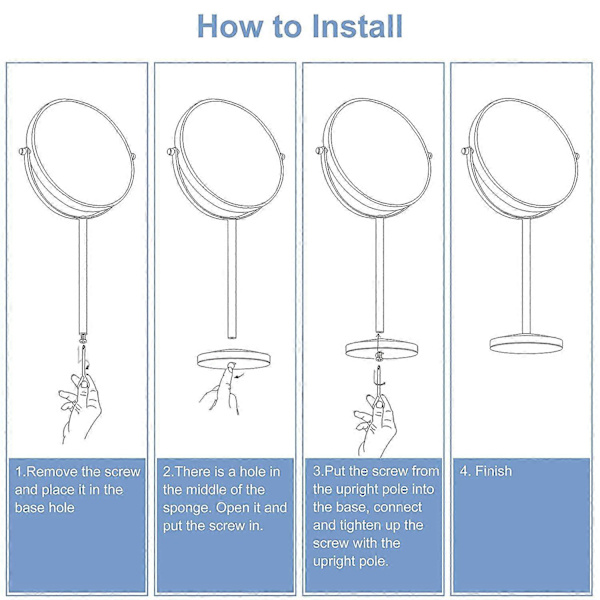 How to Install

1.Remove the screw and place it in the base hole

2.There is a hole in the middle of the sponge. Open it and put the screw in.

3.Put the screw from the upright pole into the base, connect and tighten up the screw with the upright pole.

4. Finish