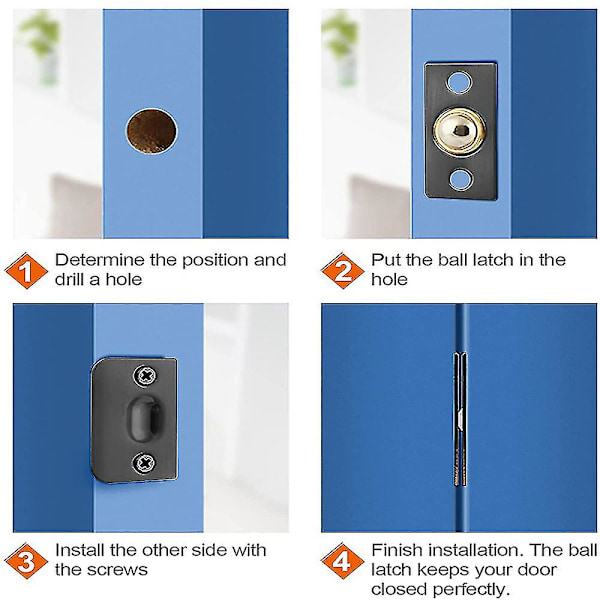 1 Determine the position and drill a hole

2 Put the ball latch in the hole

3 Install the other side with the screws

4 Finish installation. The ball latch keeps your door closed perfectly.