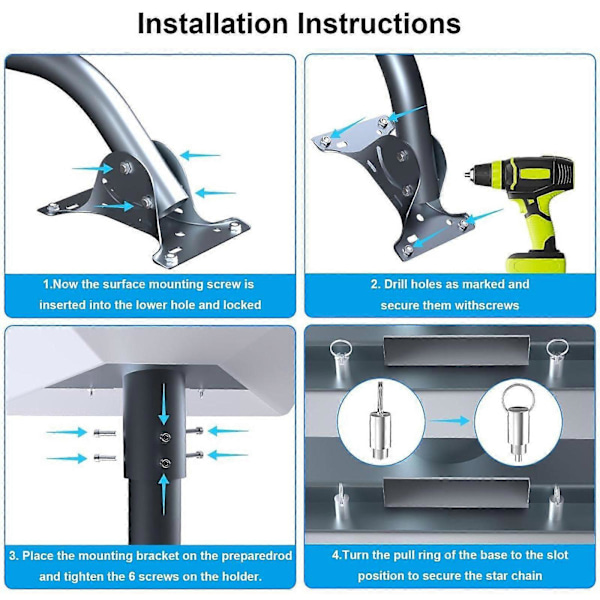 Installation Instructions

1.Now the surface mounting screw is inserted into the lower hole and locked

2. Drill holes as marked and secure them withscrews

3. Place the mounting bracket on the preparedrod and tighten the 6 screws on the holder.

4.Turn the pull ring of the base to the slot position to secure the star chain