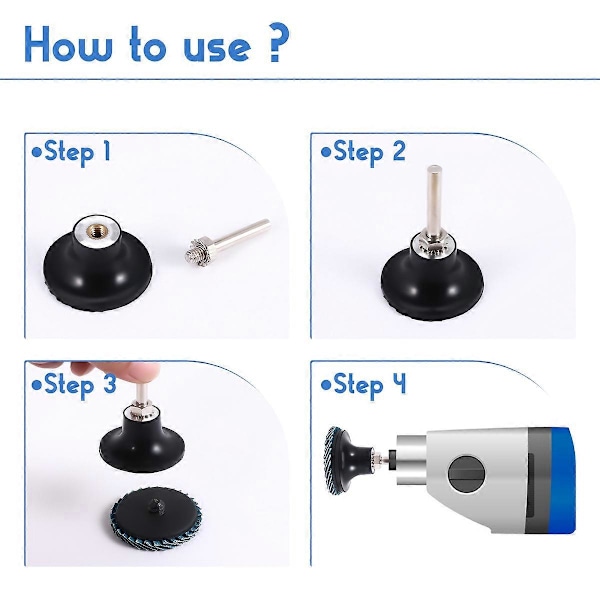 How to use ?

•Step 1

•Step 2

•Step 3

•Step 4