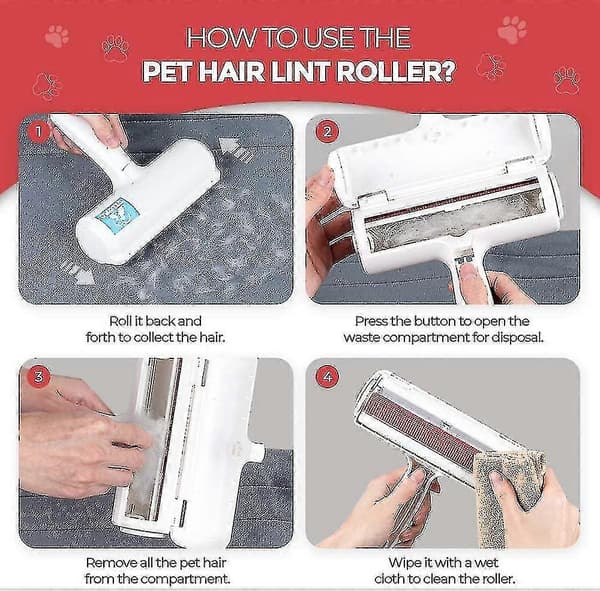 HOW TO USE THE
PET HAIR LINT ROLLER?

1

Roll it back and forth to collect the hair.

2

Press the button to open the waste compartment for disposal.

3

Remove all the pet hair from the compartment.

4

Wipe it with a wet cloth to clean the roller.