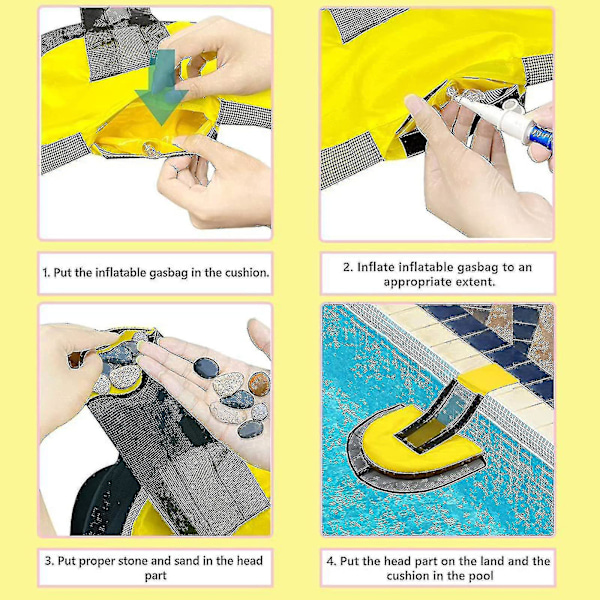 1. Put the inflatable gasbag in the cushion.

2. Inflate inflatable gasbag to an appropriate extent.

3. Put proper stone and sand in the head part

4. Put the head part on the land and the cushion in the pool