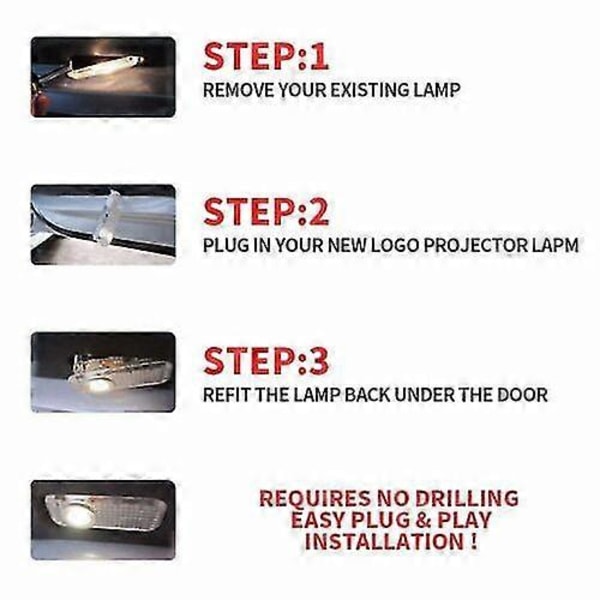 STEP:1
REMOVE YOUR EXISTING LAMP

STEP:2
PLUG IN YOUR NEW LOGO PROJECTOR LAPM

STEP:3
REFIT THE LAMP BACK UNDER THE DOOR

REQUIRES NO DRILLING
EASY PLUG & PLAY
INSTALLATION !