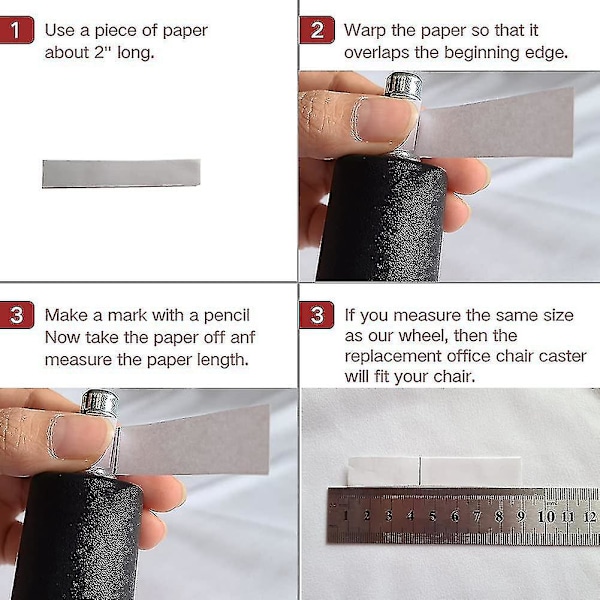 1 Use a piece of paper about 2" long.

2 Warp the paper so that it overlaps the beginning edge.

3 Make a mark with a pencil Now take the paper off anf measure the paper length.

3 If you measure the same size as our wheel, then the replacement office chair caster will fit your chair.

1 2 3 4 5 6 7 8 9 10 11 12