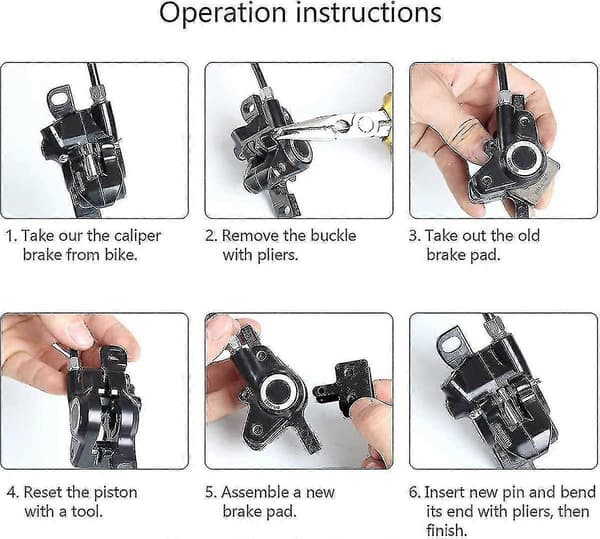 Operation instructions

1. Take our the caliper brake from bike.

2. Remove the buckle with pliers.

3. Take out the old brake pad.

4. Reset the piston with a tool.

5. Assemble a new brake pad.

6. Insert new pin and bend its end with pliers, then finish.